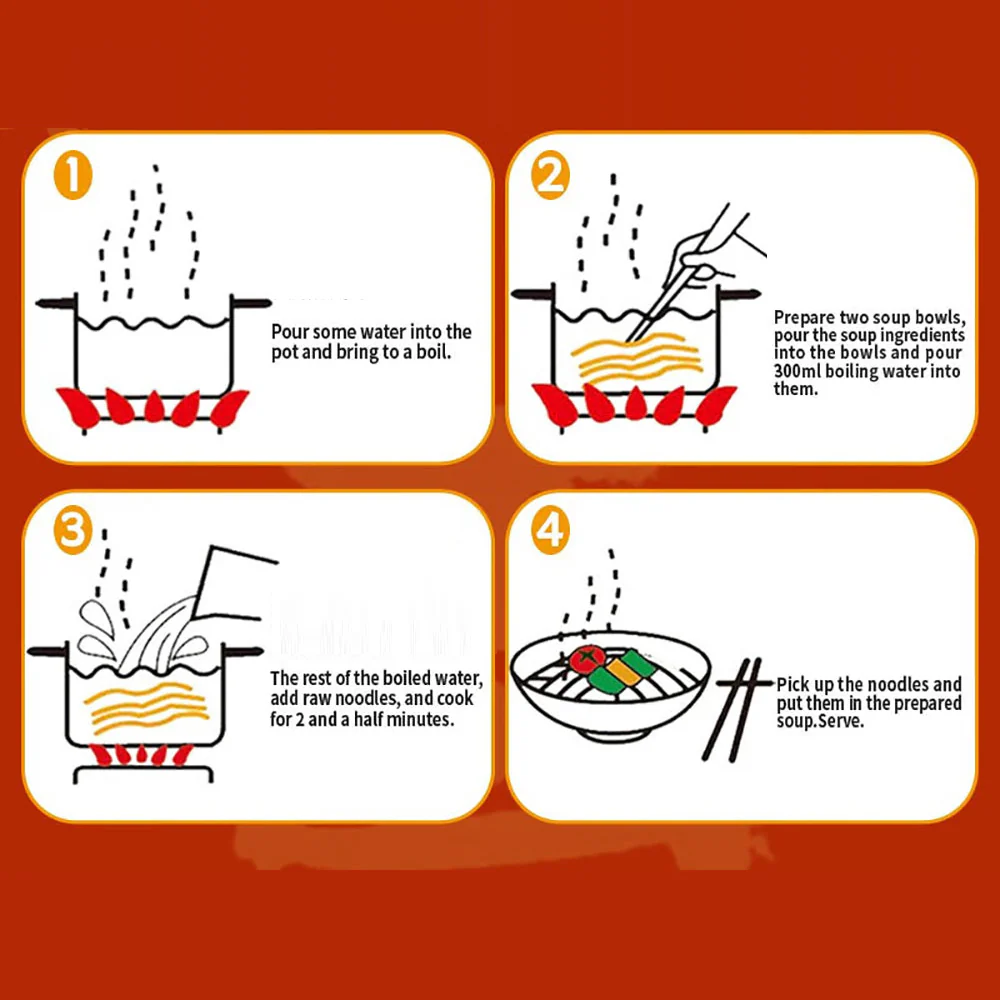 1

Pour some water into the pot and bring to a boil.

2

Prepare two soup bowls, pour the soup ingredients into the bowls and pour 300ml boiling water into them.

3

The rest of the boiled water, add raw noodles, and cook for 2 and a half minutes.

4

Pick up the noodles and put them in the prepared soup.Serve.