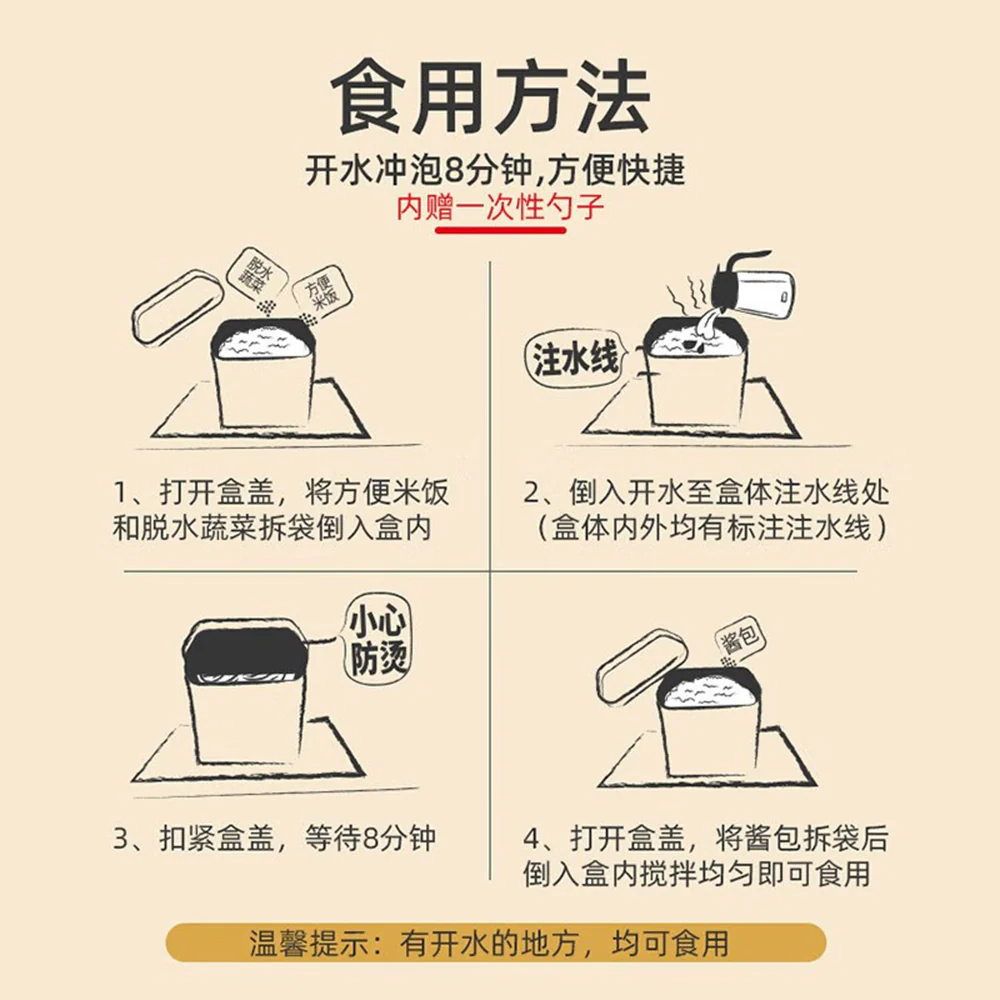 食用方法

开水冲泡8分钟,方便快捷

内赠一次性勺子

脱水蔬菜

方便米饭

1、打开盒盖，将方便米饭和脱水蔬菜拆袋倒入盒内

注水线

2、倒入开水至盒体注水线处（盒体内外均有标注注水线）

小心防烫

3、扣紧盒盖，等待8分钟

酱包

4、打开盒盖，将酱包拆袋后倒入盒内搅拌均匀即可食用

温馨提示：有开水的地方，均可食用