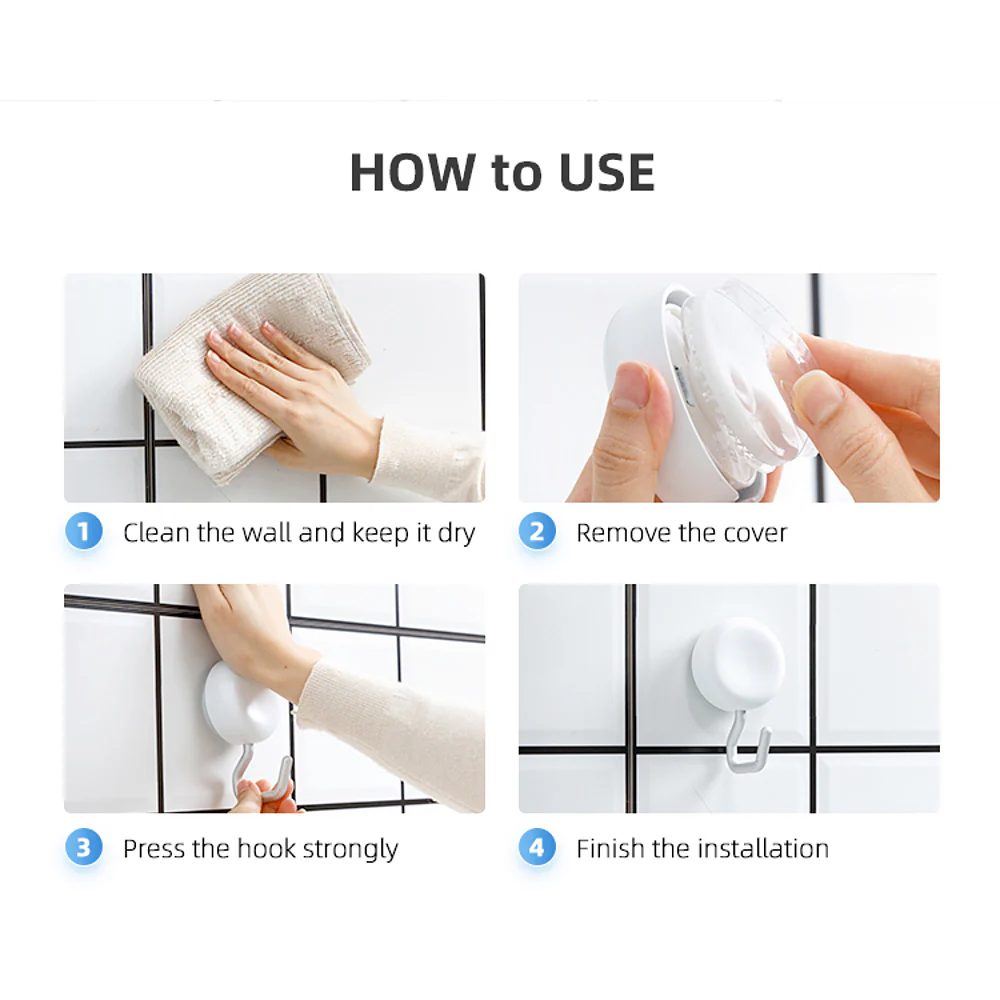 HOW to USE

1 Clean the wall and keep it dry

2 Remove the cover

3 Press the hook strongly

4 Finish the installation