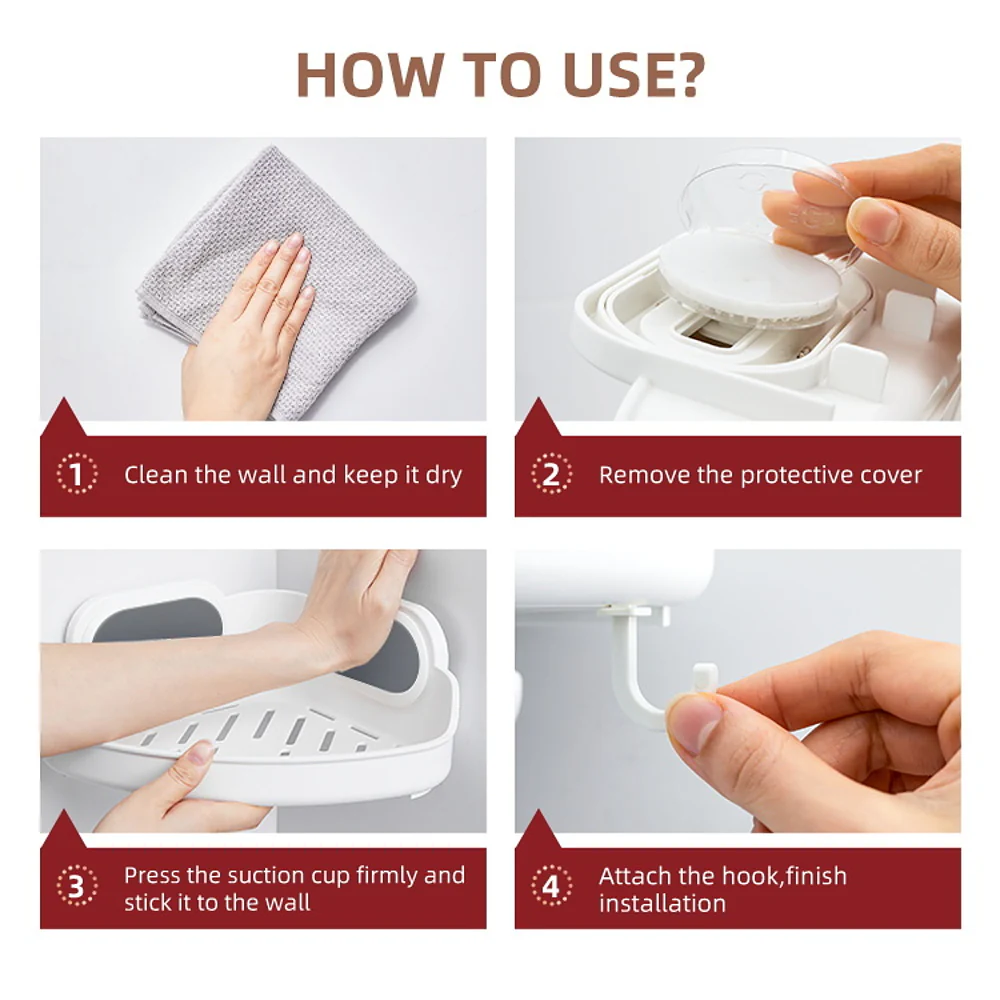 HOW TO USE?

1 Clean the wall and keep it dry

2 Remove the protective cover

3 Press the suction cup firmly and stick it to the wall

4 Attach the hook,finish installation