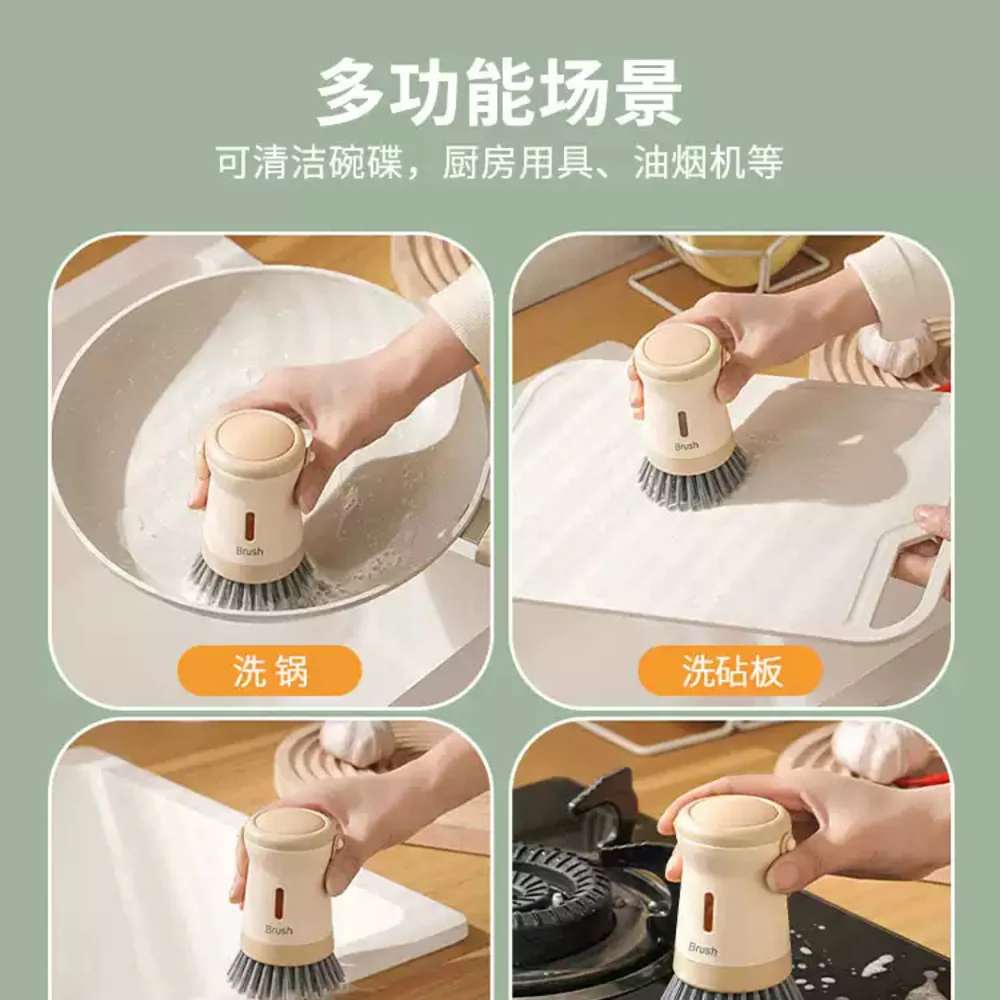 多功能场景

可清洁碗碟，厨房用具、油烟机等

Brush

洗 锅

Brush

洗砧板

Brush

Brush