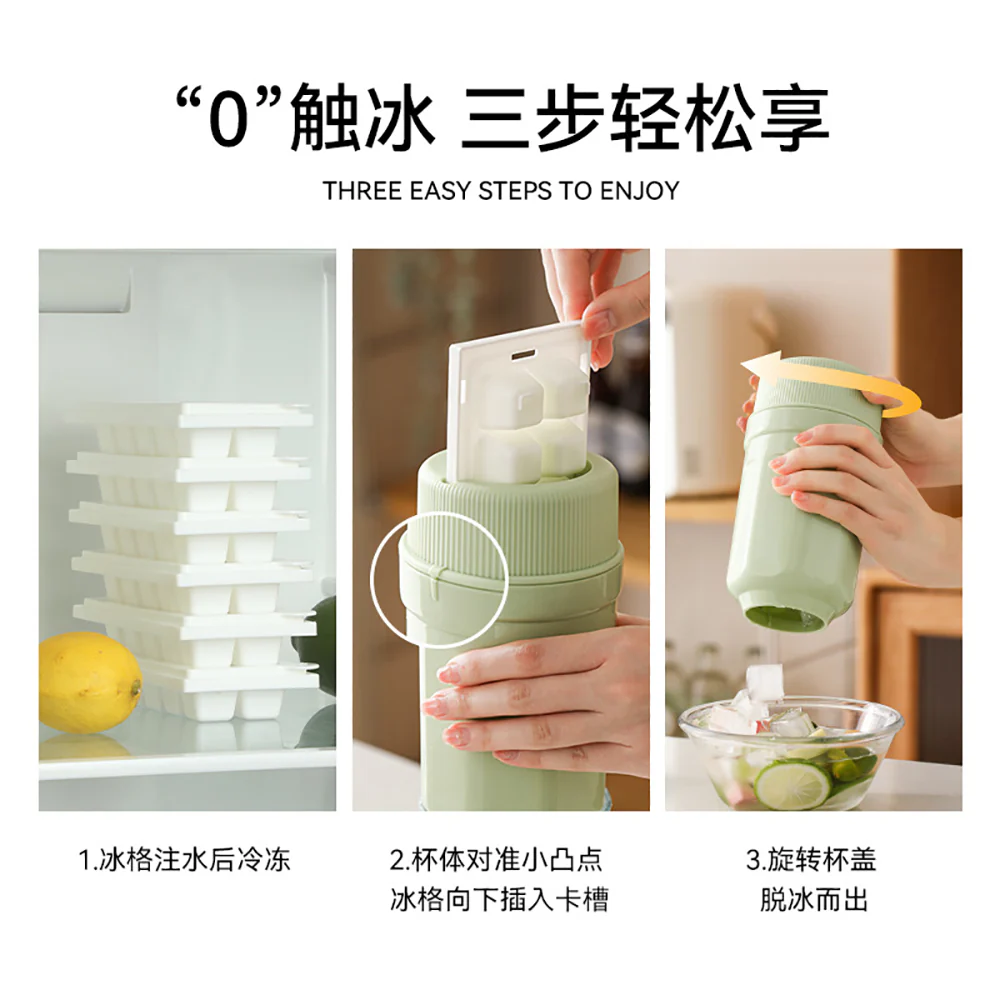 “0”触冰 三步轻松享

THREE EASY STEPS TO ENJOY

1.冰格注水后冷冻

2.杯体对准小凸点
冰格向下插入卡槽

3.旋转杯盖
脱冰而出