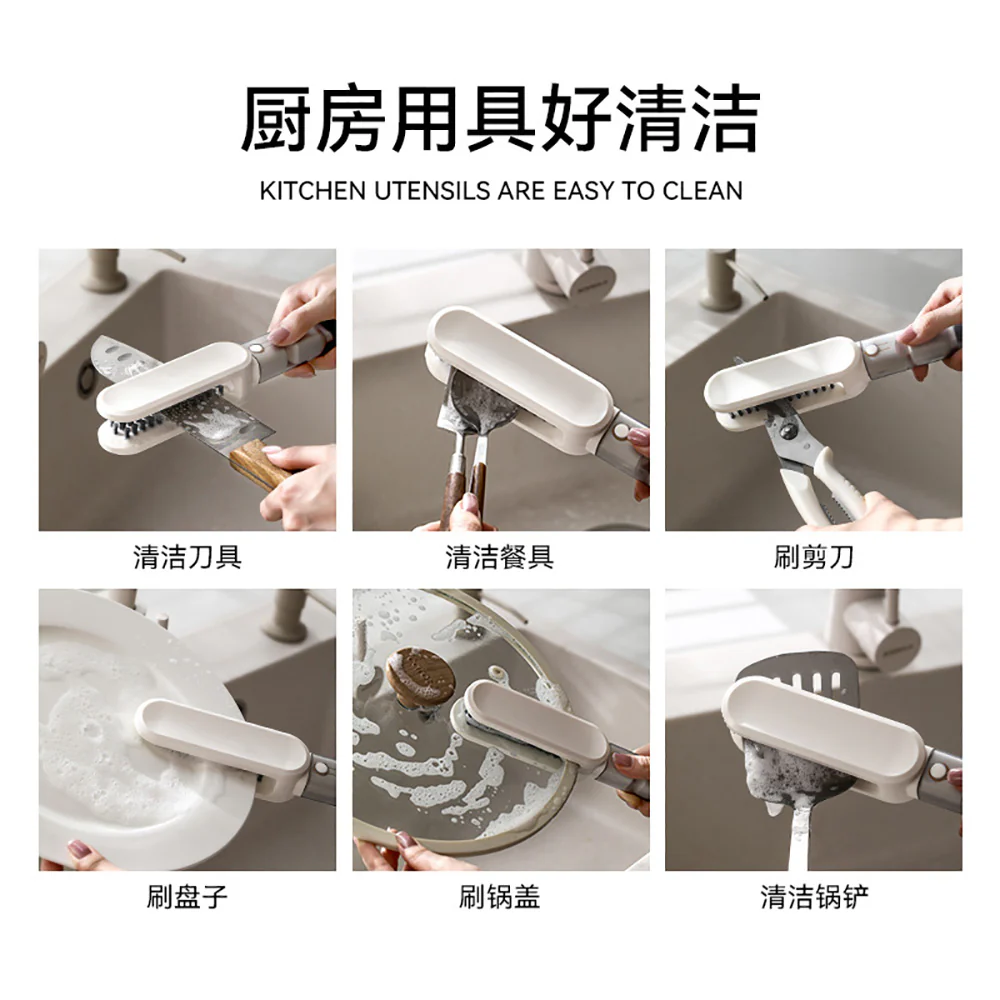 厨房用具好清洁

KITCHEN UTENSILS ARE EASY TO CLEAN

清洁刀具

清洁餐具

刷剪刀

刷盘子

刷锅盖

清洁锅铲