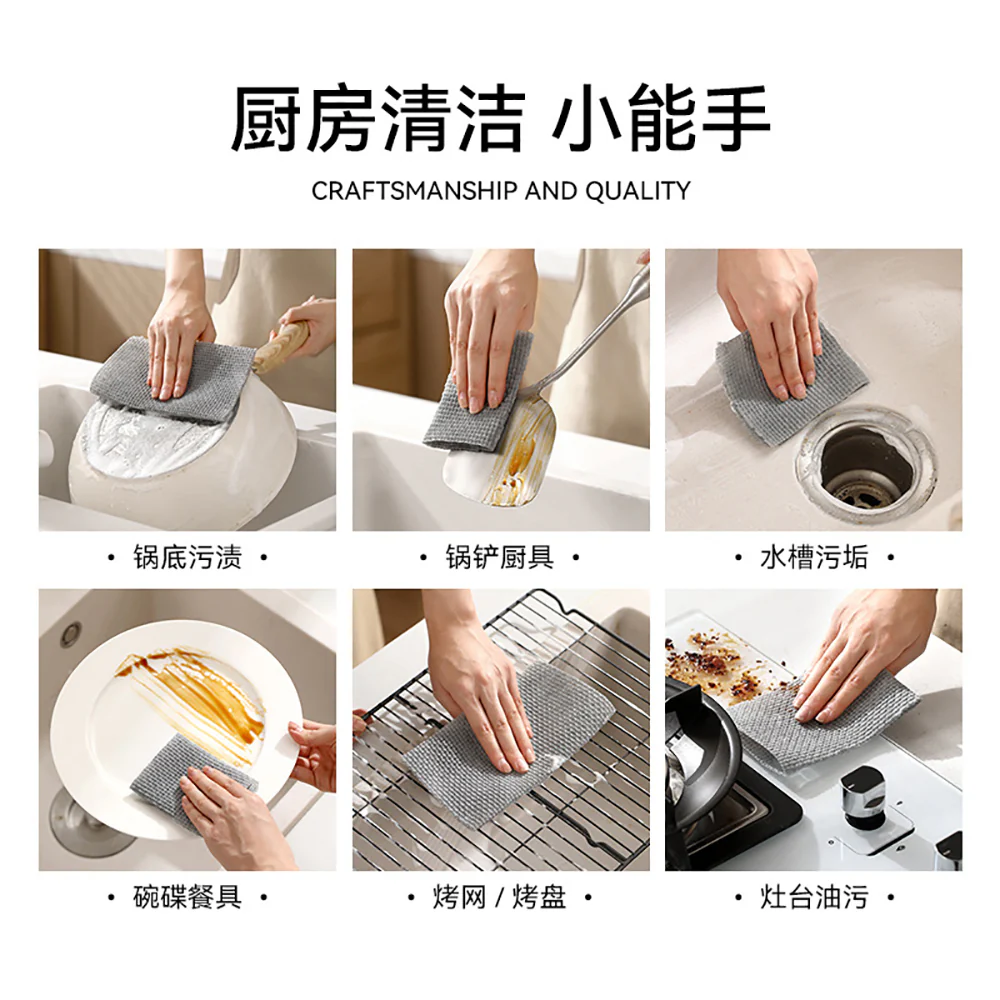 厨房清洁 小能手

CRAFTSMANSHIP AND QUALITY

· 锅底污渍 ·

· 锅铲厨具 ·

· 水槽污垢 ·

· 碗碟餐具 ·

· 烤网 / 烤盘 ·

· 灶台油污 ·