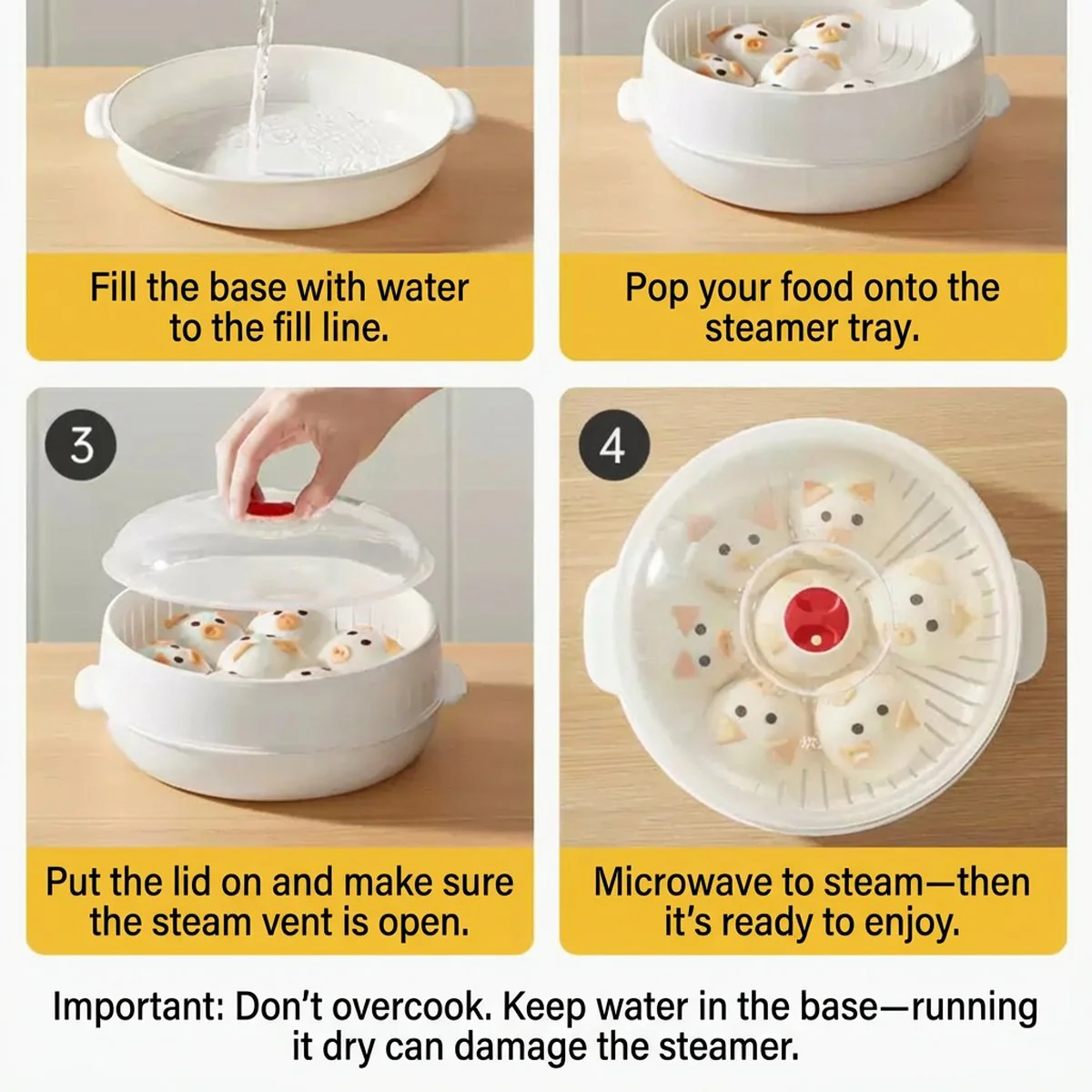 Fill the base with water to the fill line.

Pop your food onto the steamer tray.

3

Put the lid on and make sure the steam vent is open.

4

Microwave to steam—then it's ready to enjoy.

Important: Don't overcook. Keep water in the base—running it dry can damage the steamer.